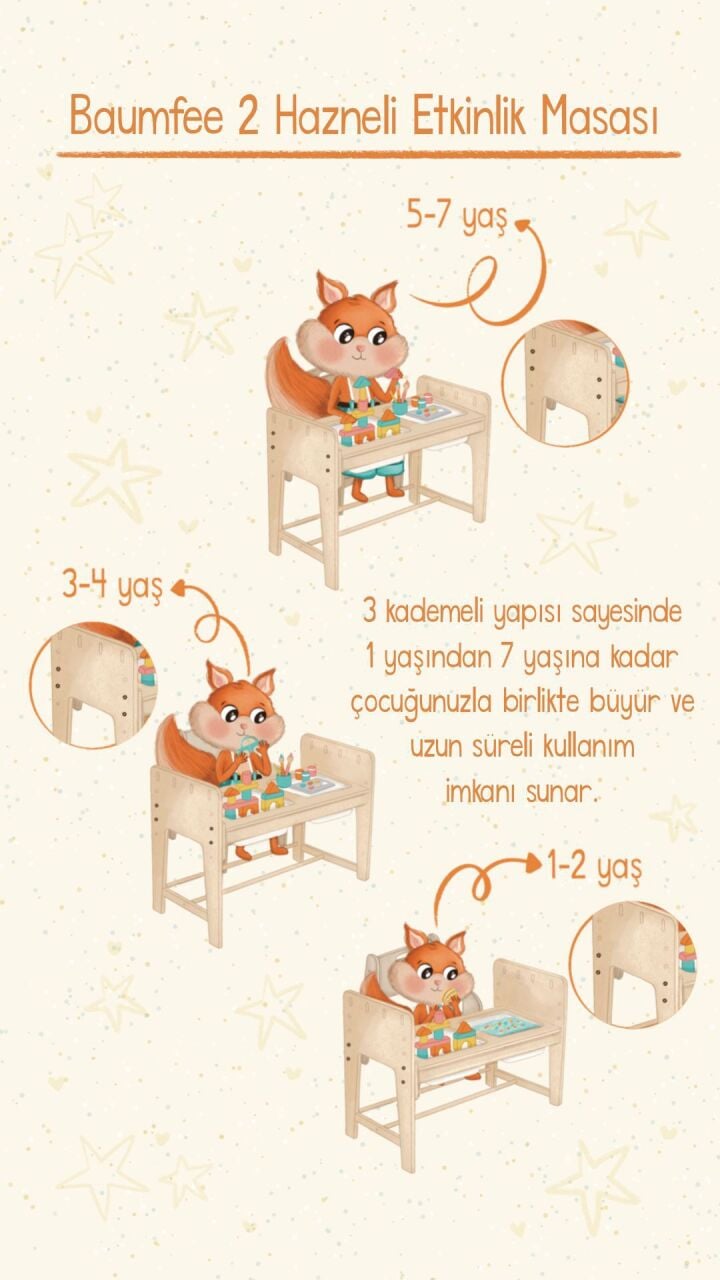 Baumfee 2 Hazneli Etkinlik Masası

5-7 yaş

3-4 yaş

3 kademeli yapısı sayesinde 1 yaşından 7 yaşına kadar çocuğunuzla birlikte büyür ve uzun süreli kullanım imkanı sunar.

1-2 yaş